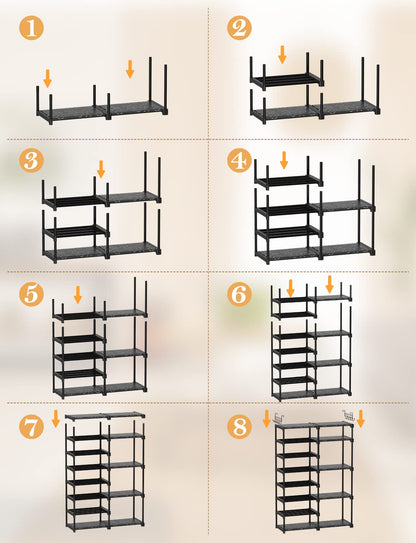 1
2
3
4
5
6
7
8