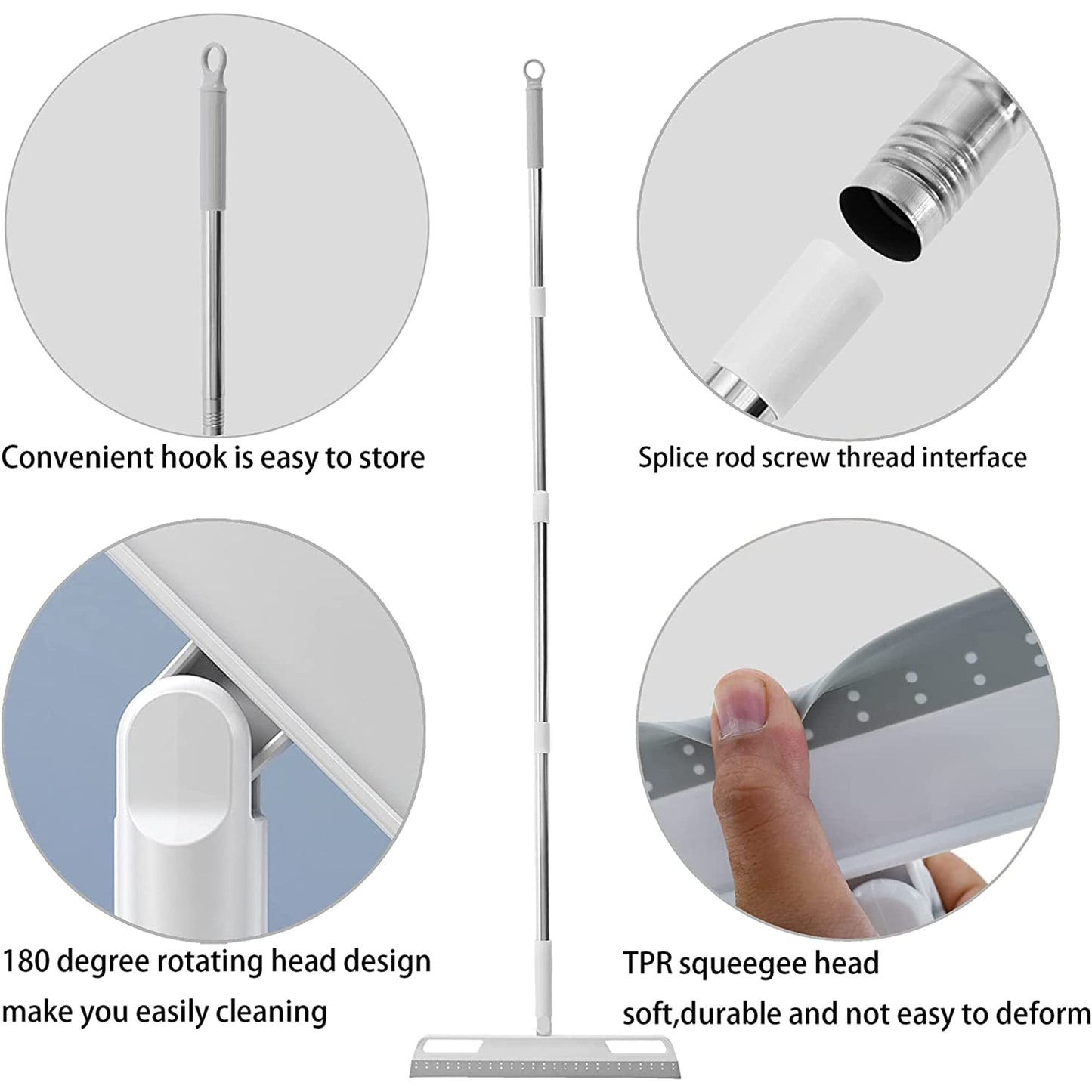 Convenient hook is easy to store

Splice rod screw thread interface

180 degree rotating head design
make you easily cleaning

TPR squeegee head
soft,durable and not easy to deform