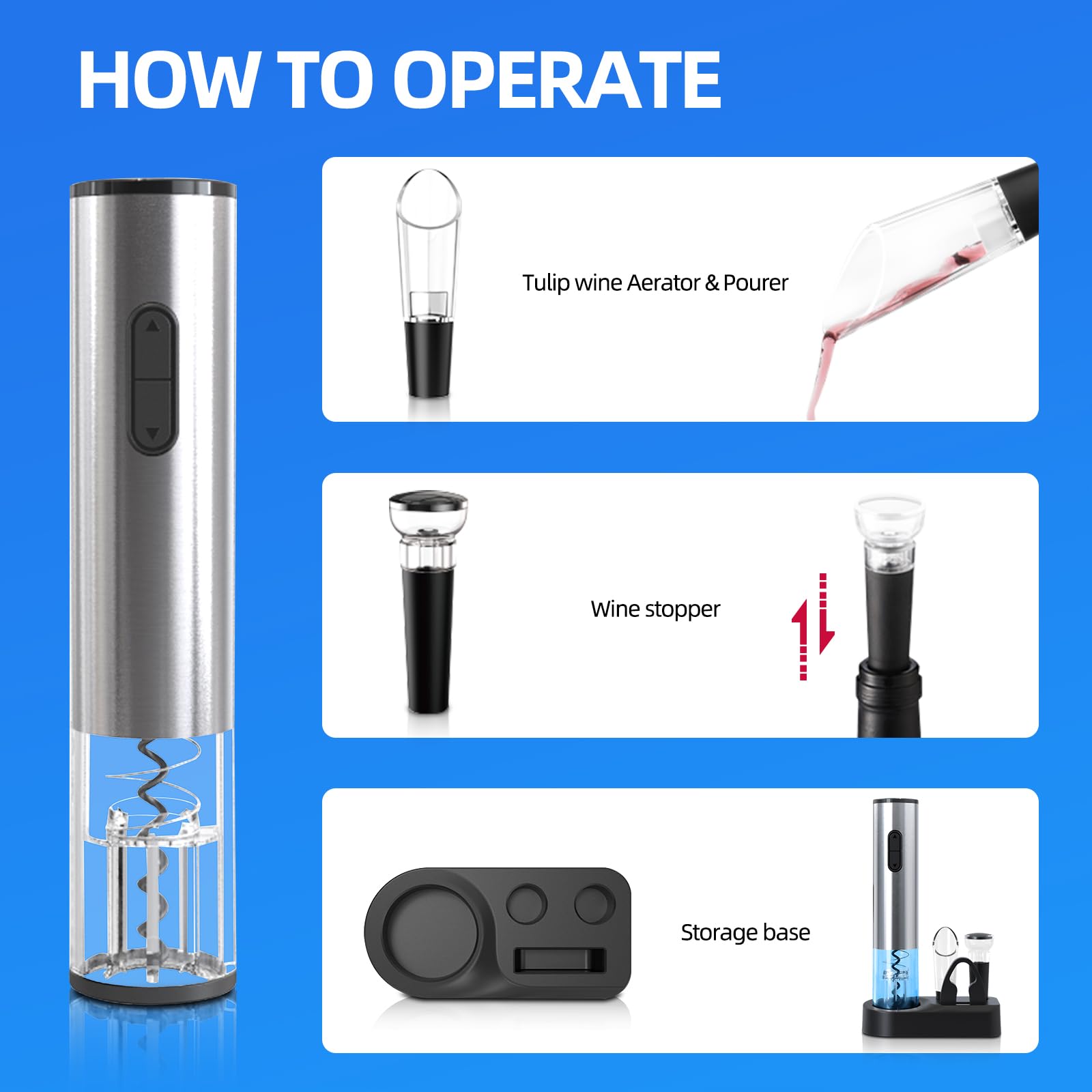 HOW TO OPERATE

Tulip wine Aerator & Pourer

Wine stopper

Storage base