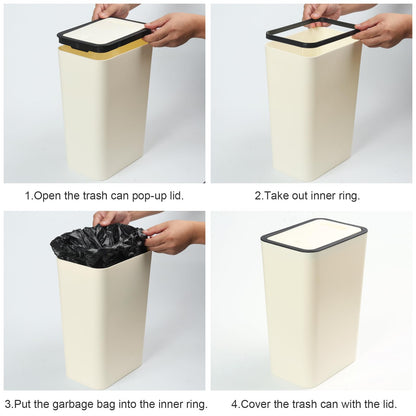 1.Open the trash can pop-up lid.

2.Take out inner ring.

3.Put the garbage bag into the inner ring.

4.Cover the trash can with the lid.