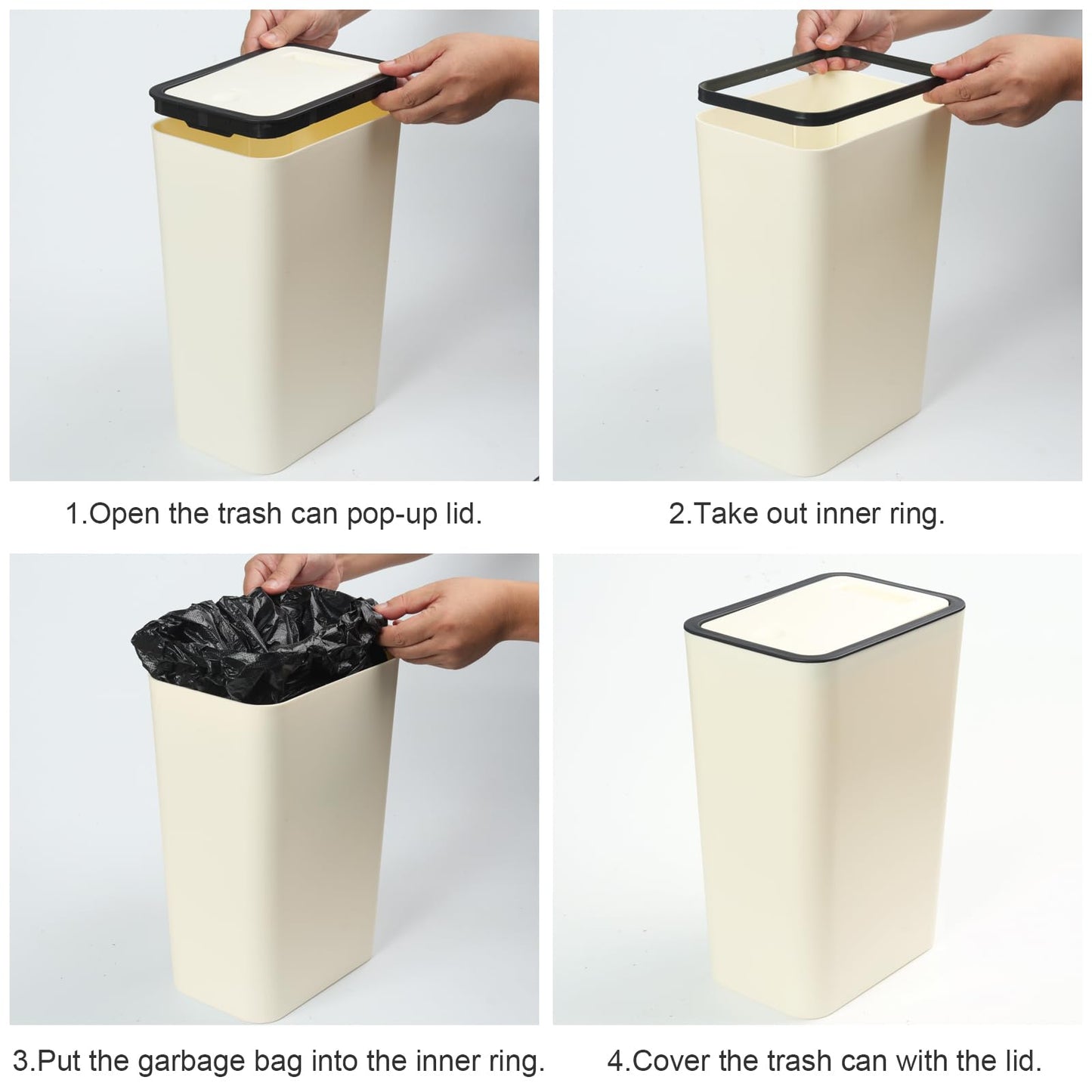 1.Open the trash can pop-up lid.

2.Take out inner ring.

3.Put the garbage bag into the inner ring.

4.Cover the trash can with the lid.