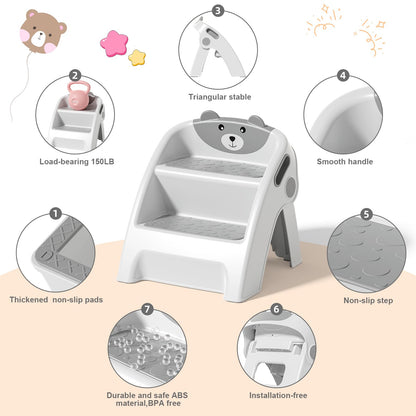 3

Triangular stable

2

Load-bearing 150LB

4

Smooth handle

1

Thickened non-slip pads

5

Non-slip step

7

Durable and safe ABS material,BPA free

6

Installation-free