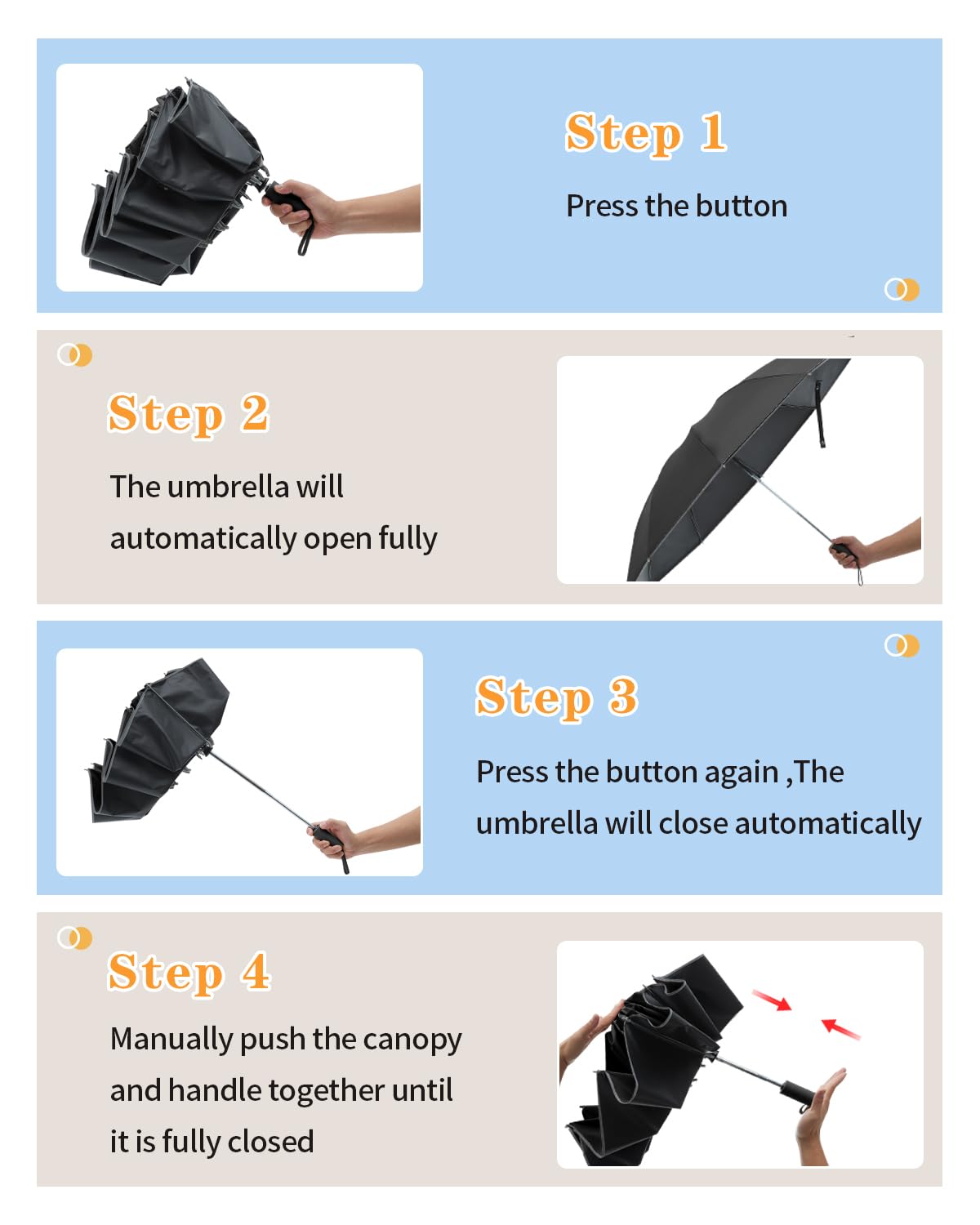 Step 1

Press the button

Step 2

The umbrella will automatically open fully

Step 3

Press the button again ,The umbrella will close automatically

Step 4

Manually push the canopy and handle together until it is fully closed