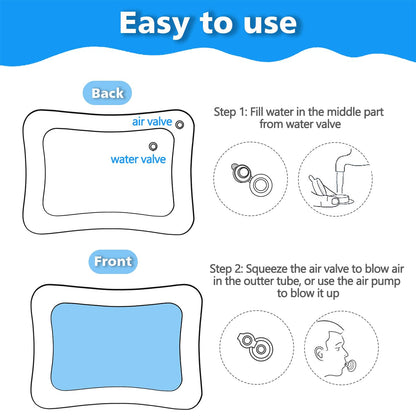 Easy to use

Back

air valve

water valve

Step 1: Fill water in the middle part from water valve

Front

Step 2: Squeeze the air valve to blow air in the outter tube, or use the air pump to blow it up