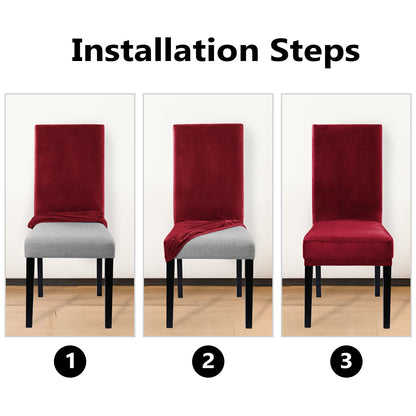 Installation Steps

1

2

3