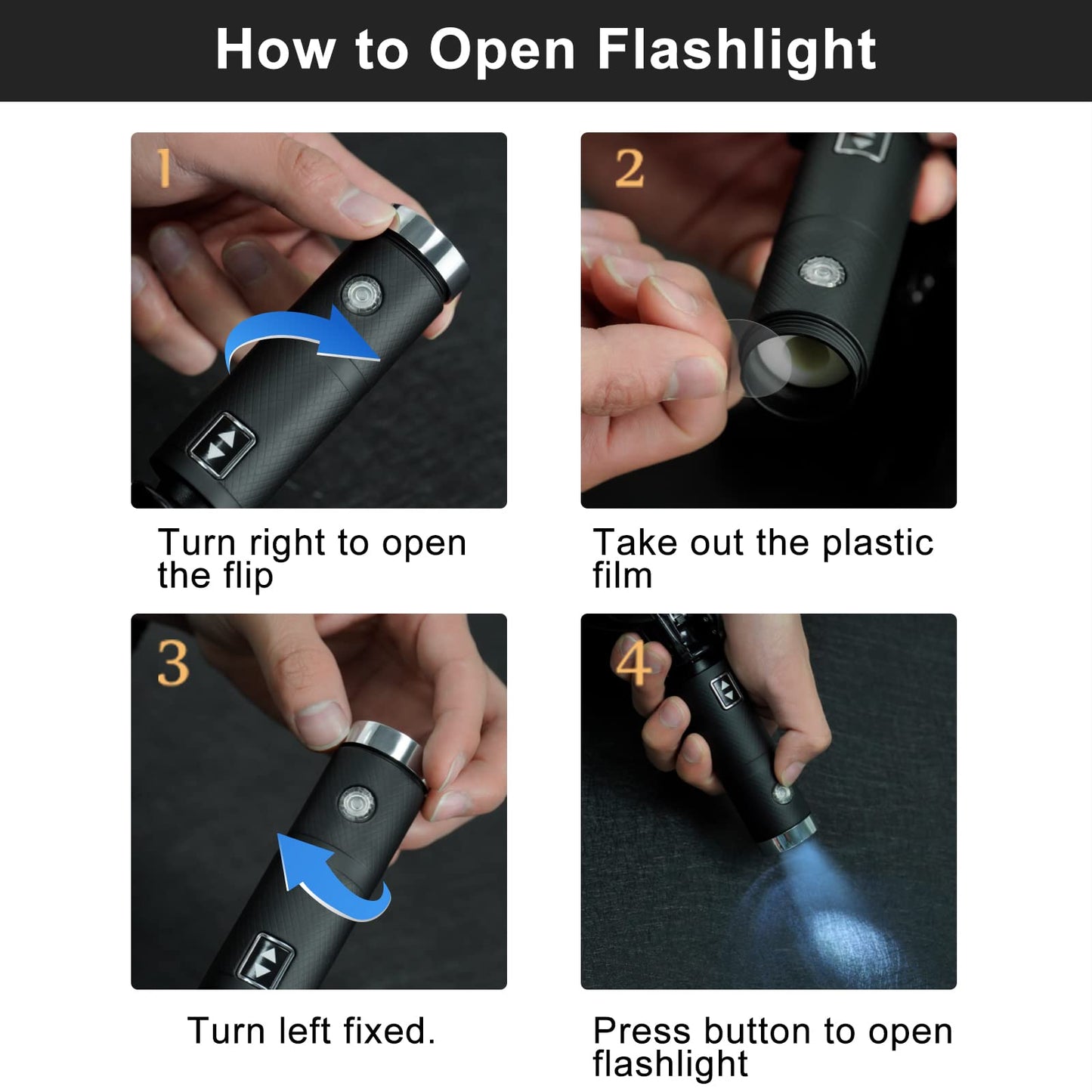 How to Open Flashlight

1

Turn right to open the flip

2

Take out the plastic film

3

Turn left fixed.

4

Press button to open flashlight