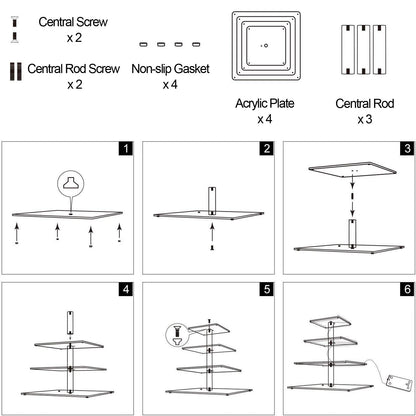 Central Screw
x 2

Central Rod Screw
x 2

Non-slip Gasket
x 4

Acrylic Plate
x 4

Central Rod
x 3

1

2

3

4

5

6