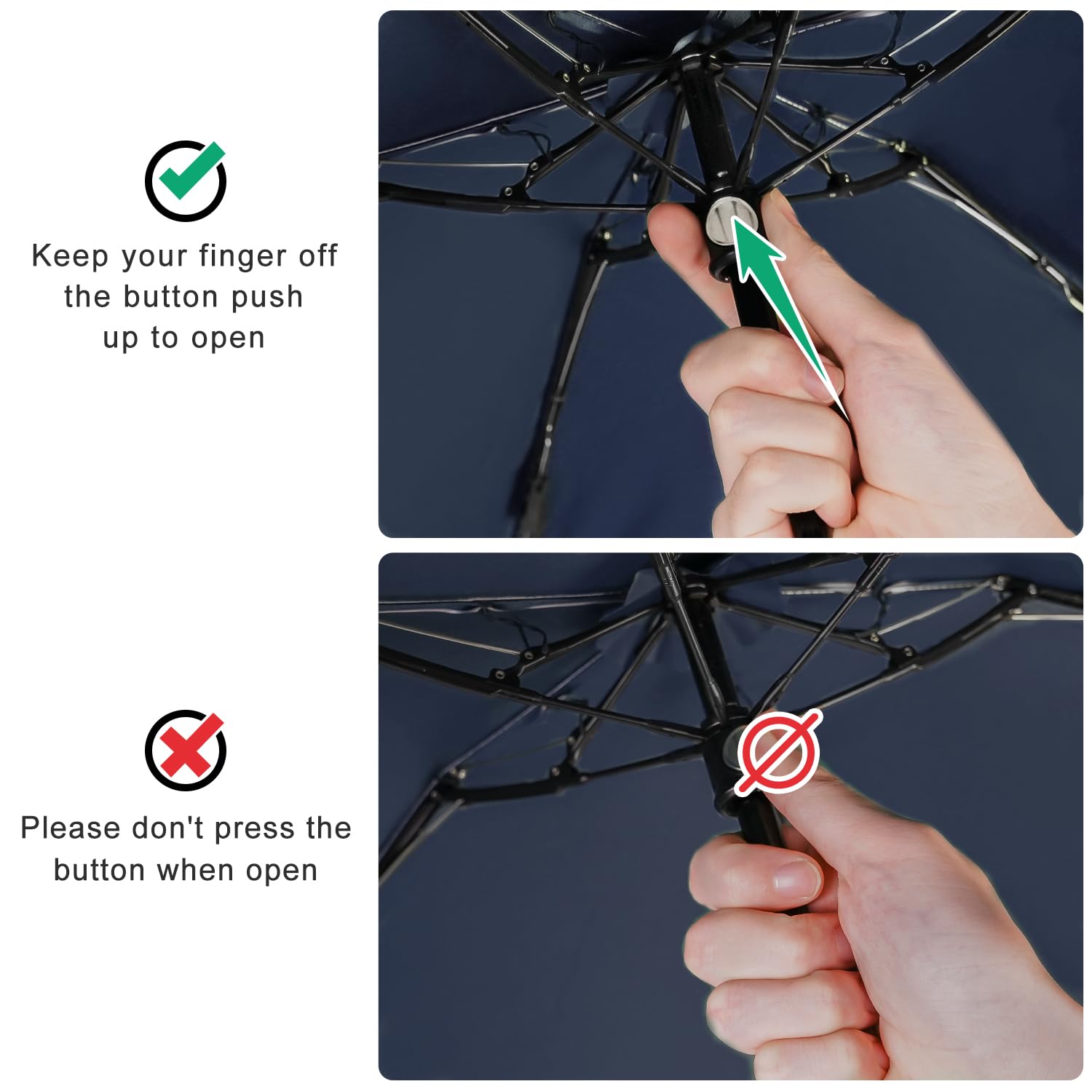 Keep your finger off the button push up to open

Please don't press the button when open