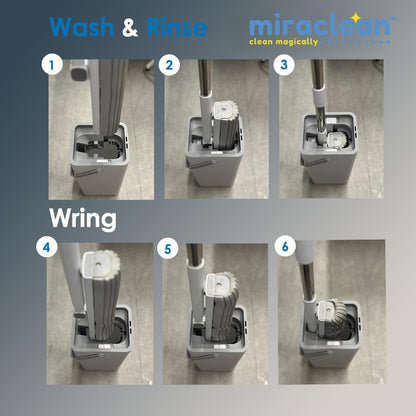 Wash & Rinse

miraclean™
clean magically

1

2

3

Wring

4

5

6