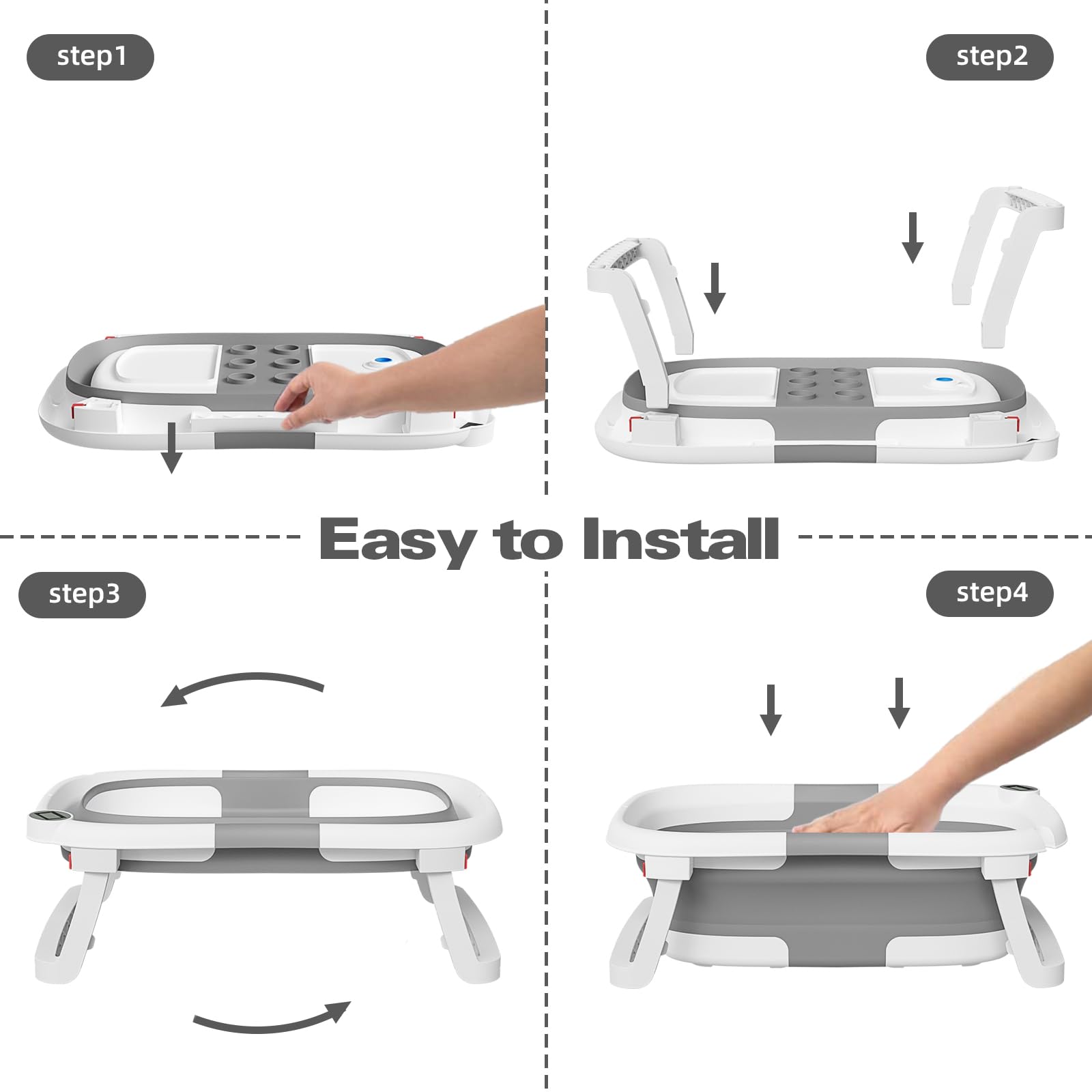 step1

step2

Easy to Install

step3

step4