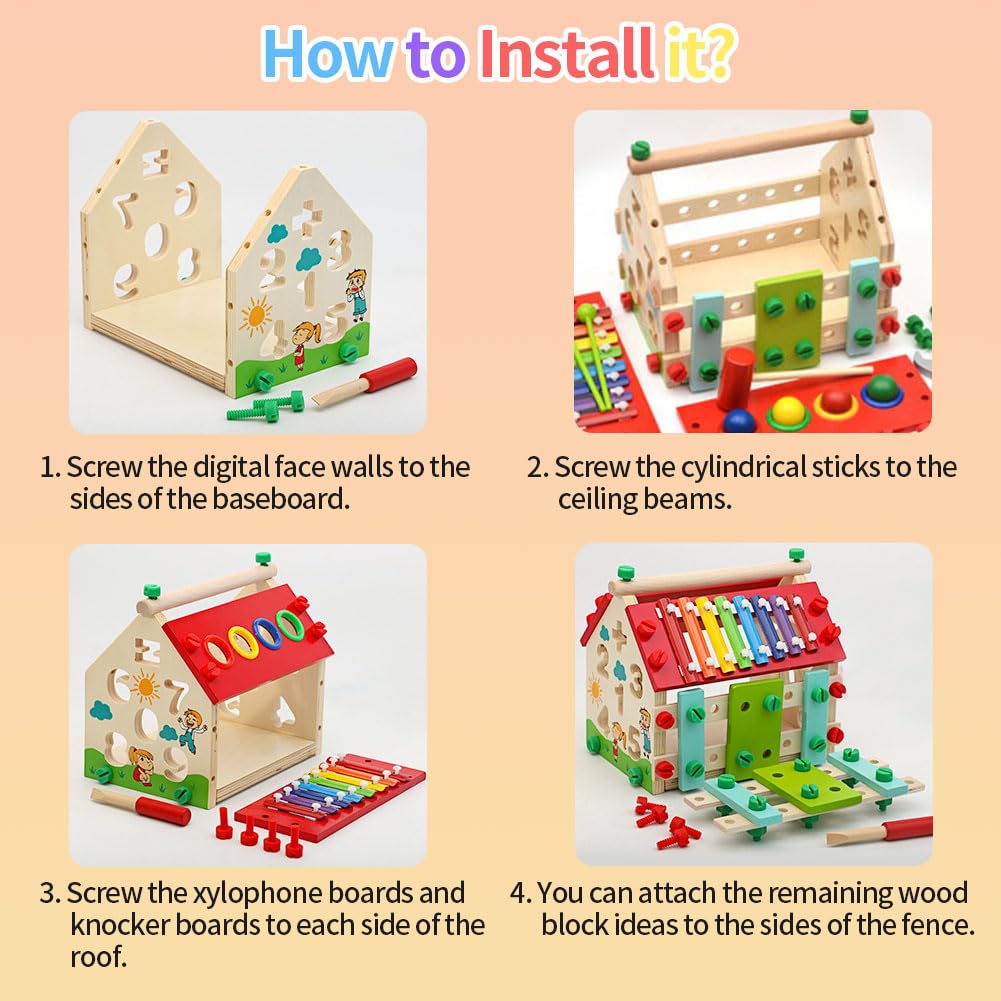 How to Install it?

1. Screw the digital face walls to the sides of the baseboard.

2. Screw the cylindrical sticks to the ceiling beams.

3. Screw the xylophone boards and knocker boards to each side of the roof.

4. You can attach the remaining wood block ideas to the sides of the fence.