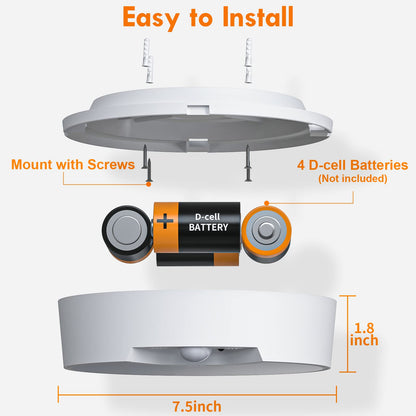 Easy to Install

Mount with Screws

4 D-cell Batteries
(Not included)

+
D-cell
BATTERY

1.8
inch

7.5inch