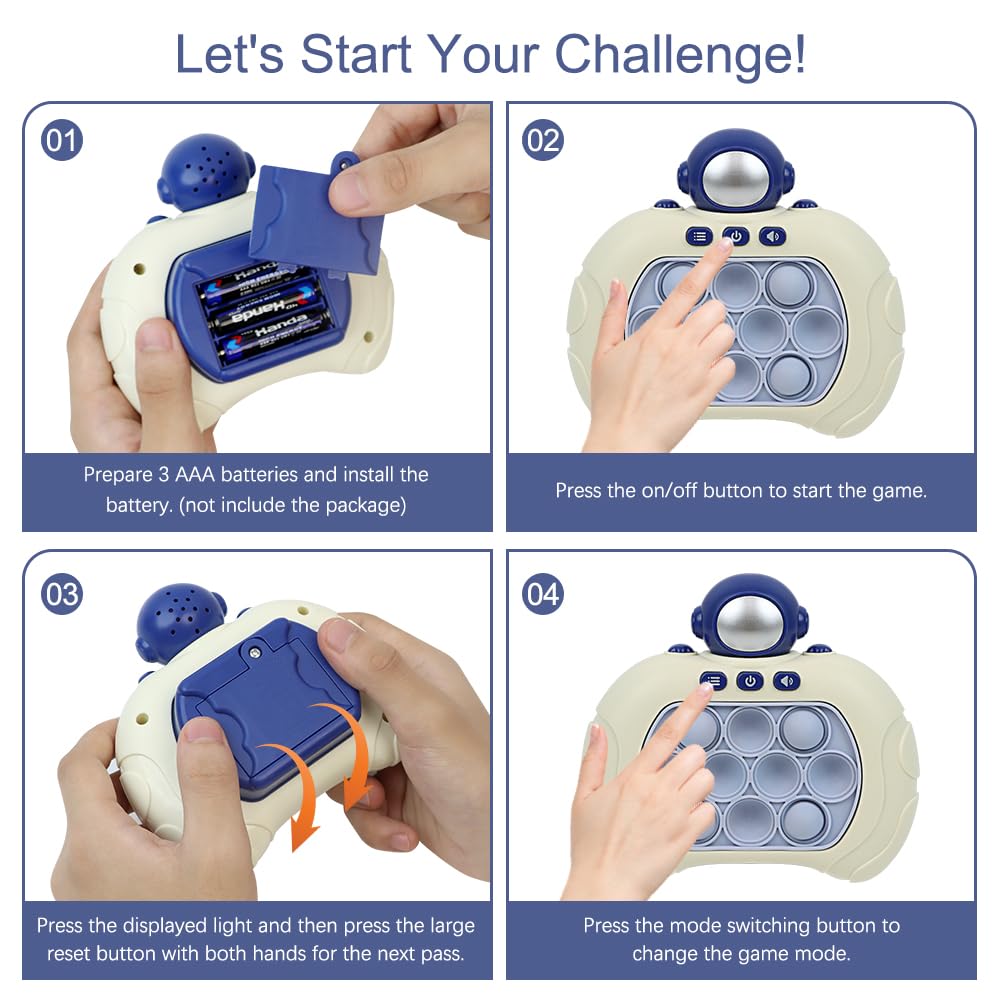 Let's Start Your Challenge!

01

Handa

Handa

Handa

Prepare 3 AAA batteries and install the battery. (not include the package)

02

Press the on/off button to start the game.

03

Press the displayed light and then press the large reset button with both hands for the next pass.

04

Press the mode switching button to change the game mode.