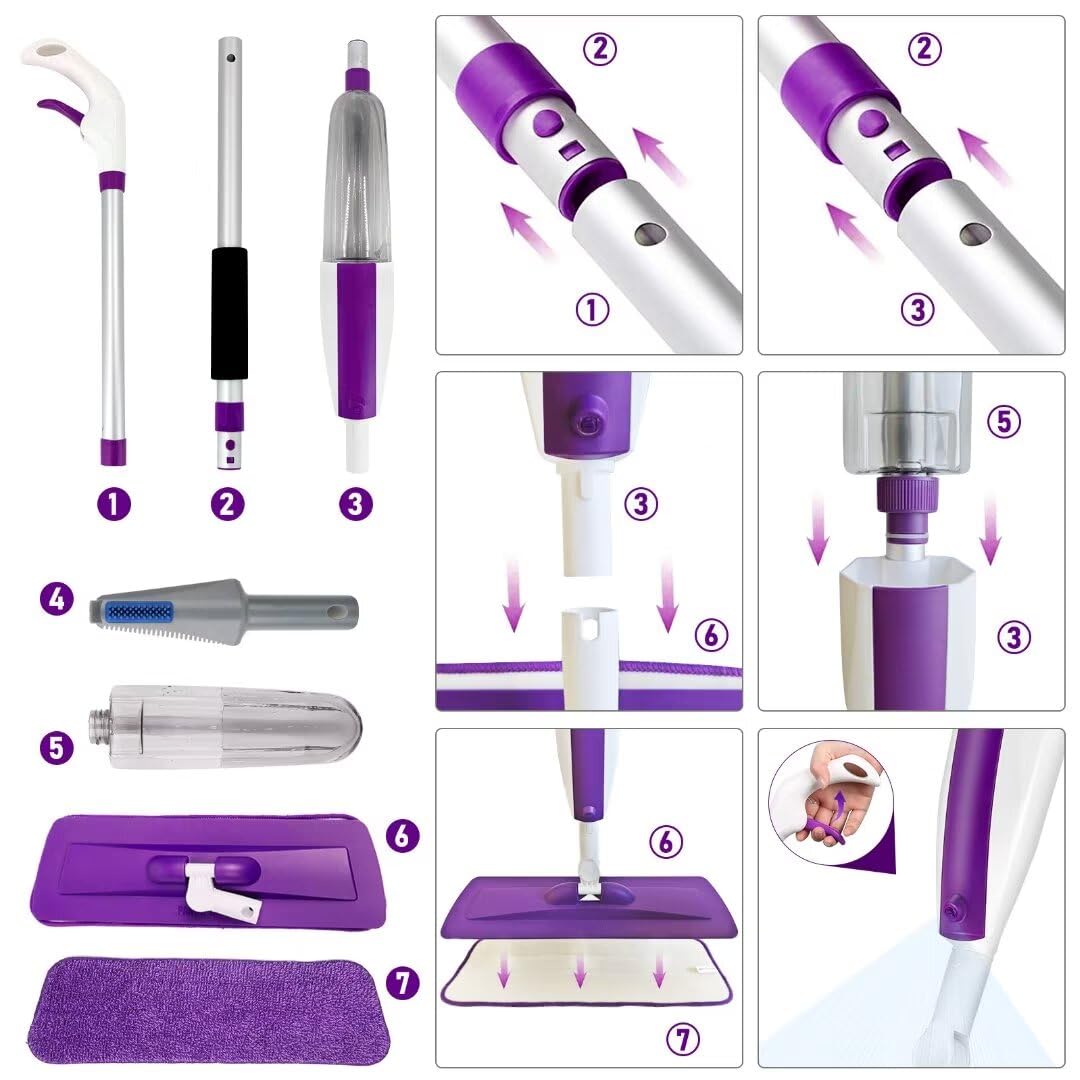 1
2
3
4
5
6
7
2
1
2
3
3
6
5
3
6
7