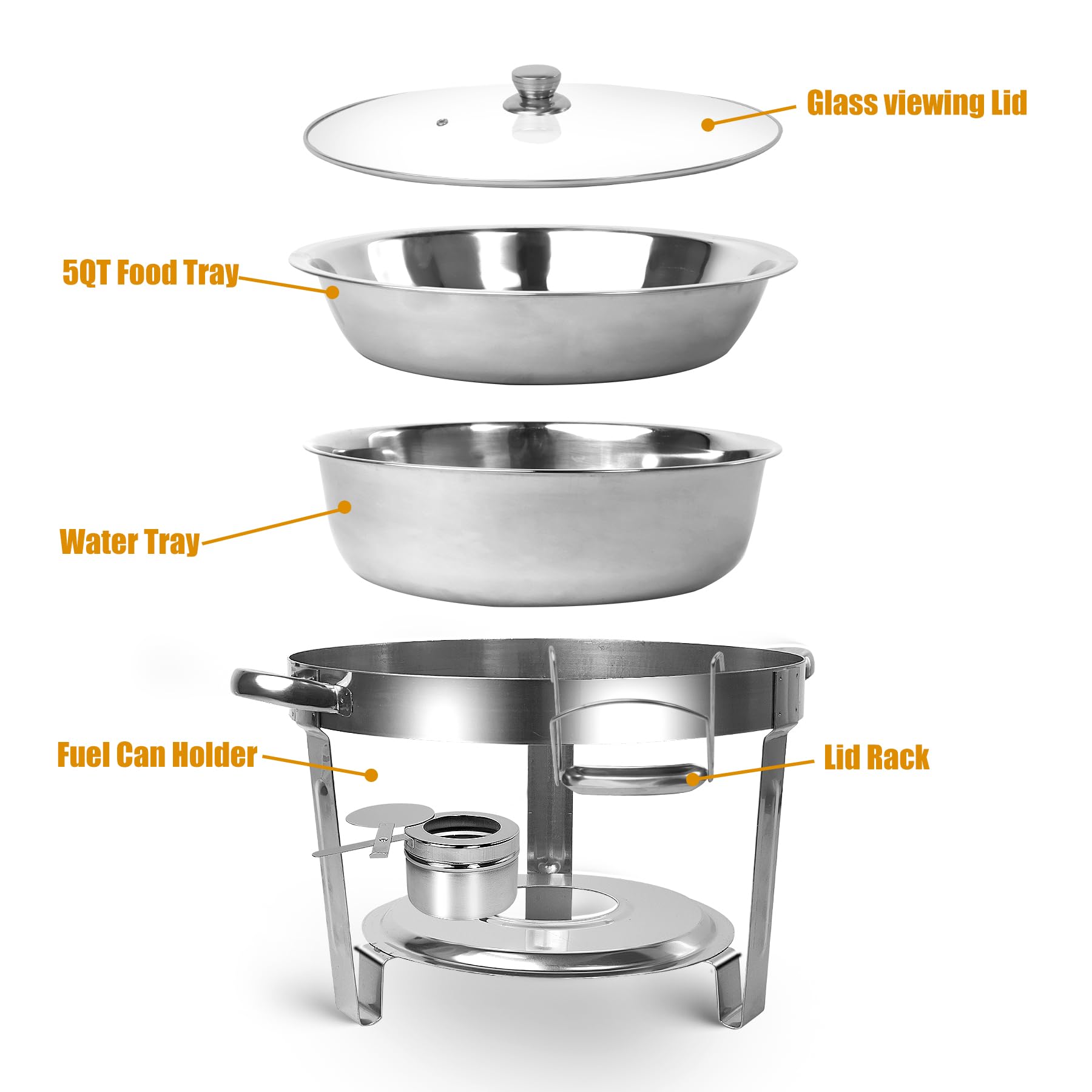 Glass viewing Lid

5QT Food Tray

Water Tray

Fuel Can Holder

Lid Rack