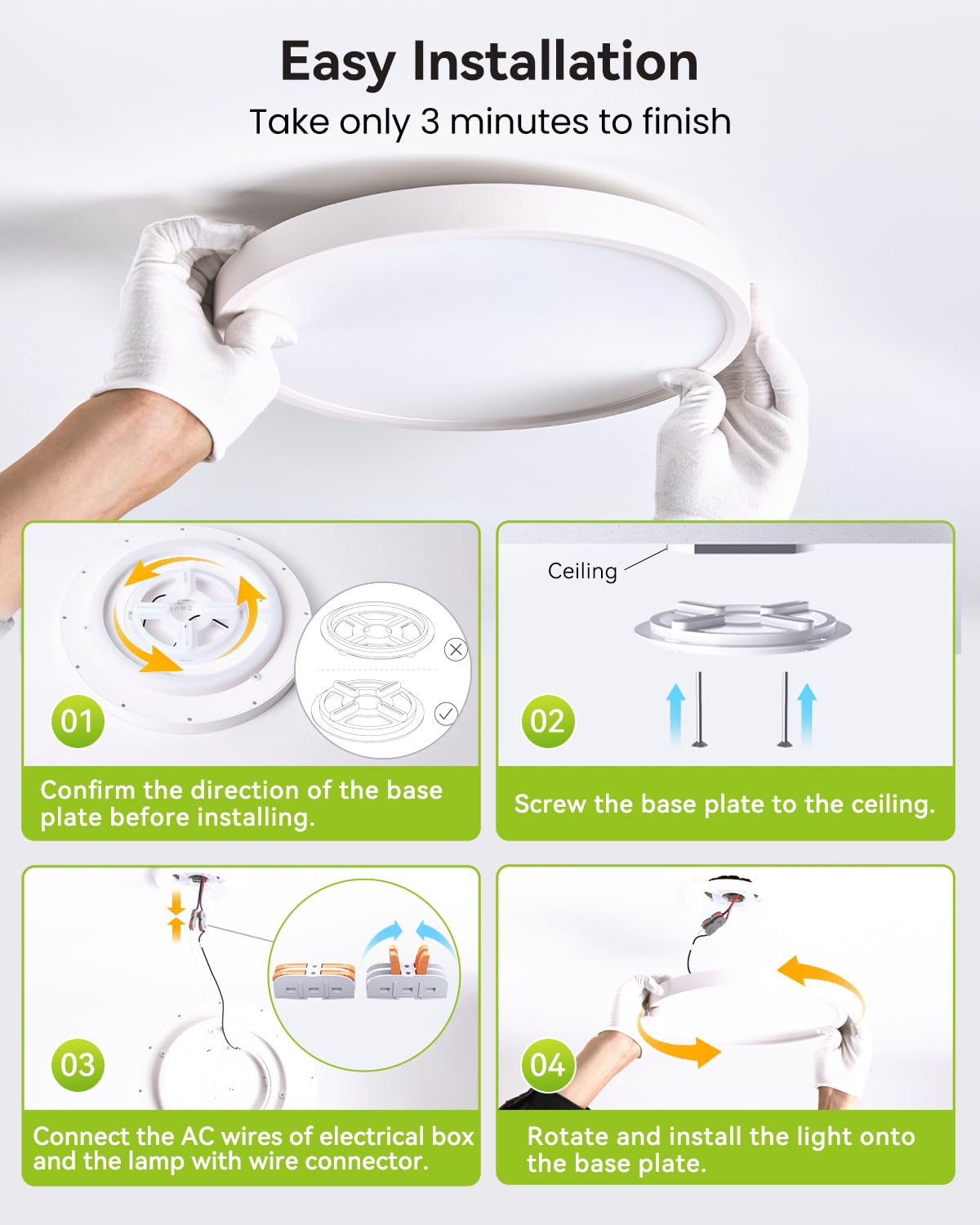 Easy Installation

Take only 3 minutes to finish

01

Confirm the direction of the base plate before installing.

Ceiling

02

Screw the base plate to the ceiling.

03

Connect the AC wires of electrical box and the lamp with wire connector.

04

Rotate and install the light onto the base plate.