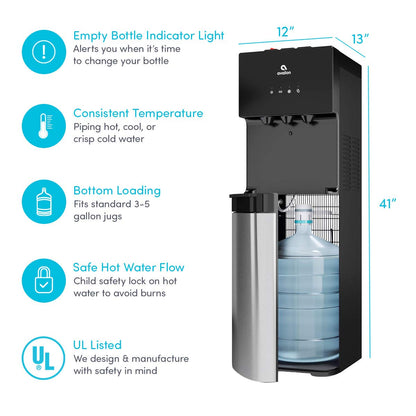 Empty Bottle Indicator Light
Alerts you when it's time to change your bottle

Consistent Temperature
Piping hot, cool, or crisp cold water

Bottom Loading
Fits standard 3-5 gallon jugs

Safe Hot Water Flow
Child safety lock on hot water to avoid burns

UL
UL Listed
We design & manufacture with safety in mind

12"

13"

41"

avalon