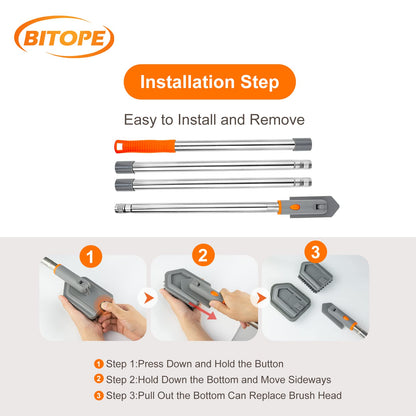 BITOPE

Installation Step

Easy to Install and Remove

1

2

3

1 Step 1:Press Down and Hold the Button
2 Step 2:Hold Down the Bottom and Move Sideways
3 Step 3:Pull Out the Bottom Can Replace Brush Head