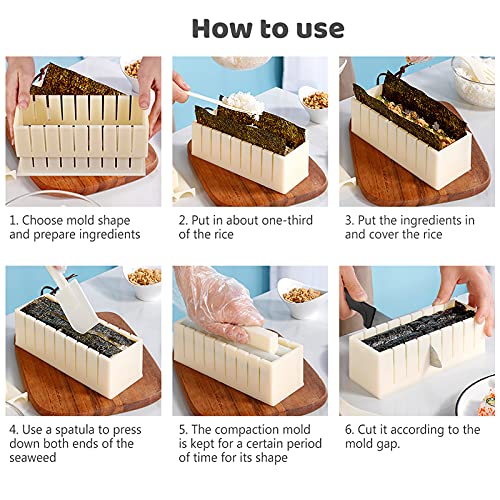 How to use

1. Choose mold shape and prepare ingredients

2. Put in about one-third of the rice

3. Put the ingredients in and cover the rice

4. Use a spatula to press down both ends of the seaweed

5. The compaction mold is kept for a certain period of time for its shape

6. Cut it according to the mold gap.