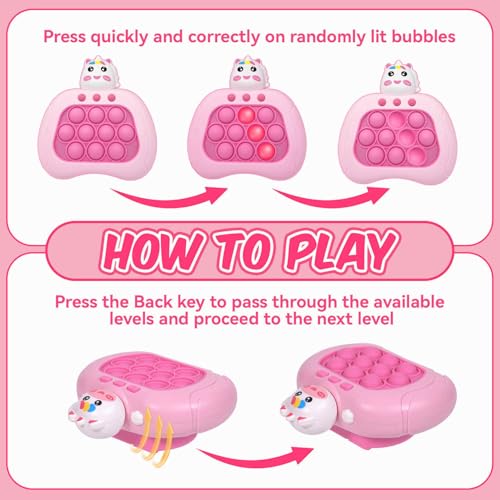 Press quickly and correctly on randomly lit bubbles

HOW TO PLAY

Press the Back key to pass through the available levels and proceed to the next level