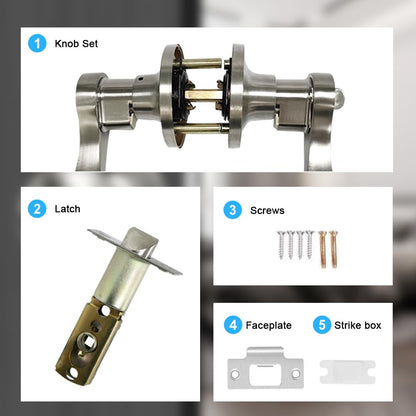 1 Knob Set

2 Latch

3 Screws

4 Faceplate

5 Strike box