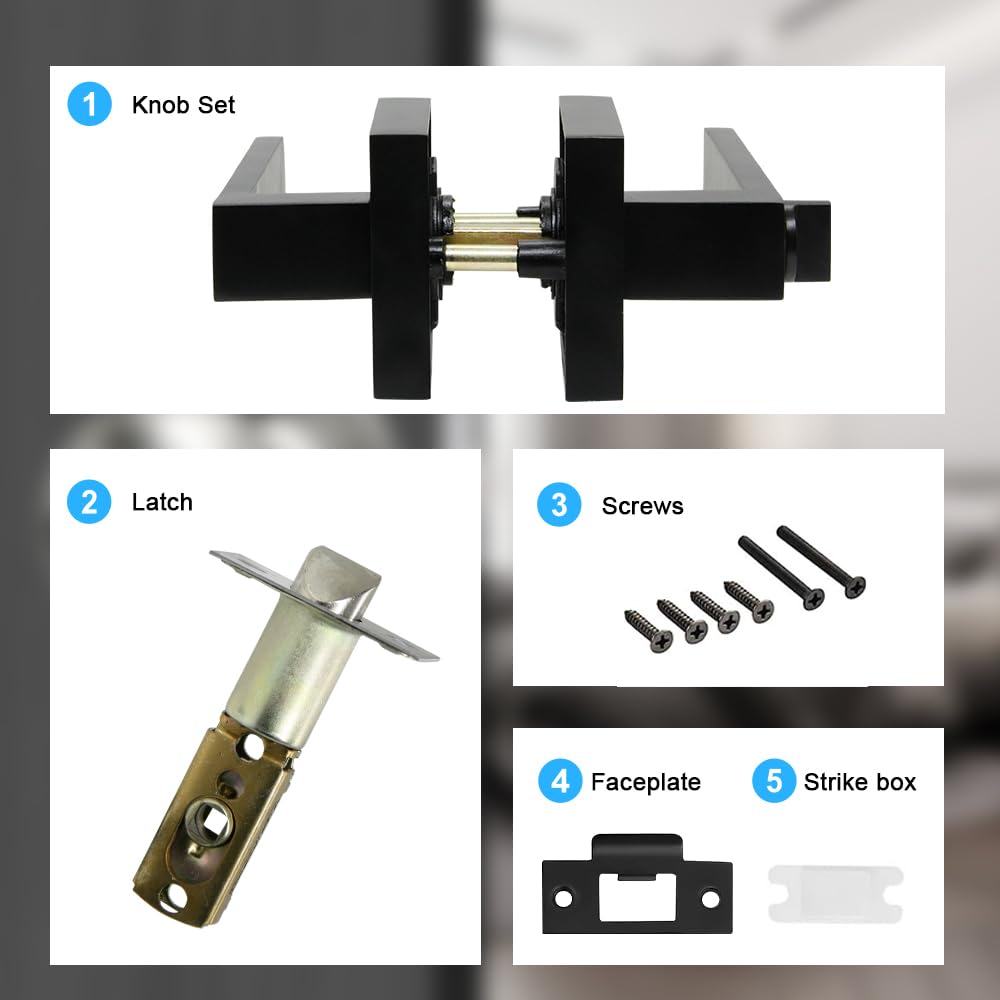 1 Knob Set

2 Latch

3 Screws

4 Faceplate

5 Strike box