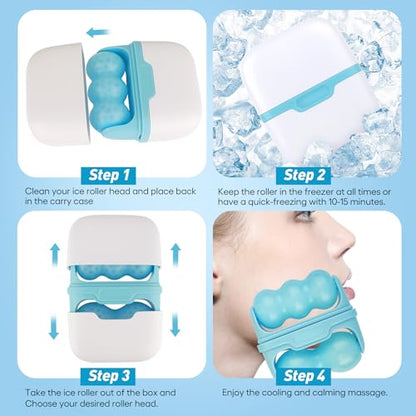 Step 1
Clean your ice roller head and place back in the carry case

Step 2
Keep the roller in the freezer at all times or have a quick-freezing with 10-15 minutes.

Step 3
Take the ice roller out of the box and Choose your desired roller head.

Step 4
Enjoy the cooling and calming massage.