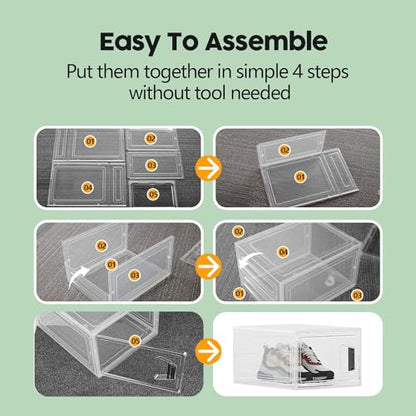 Easy To Assemble

Put them together in simple 4 steps without tool needed

01 02 03 04 05

02 01

02 01 03

02 04 01 03

05