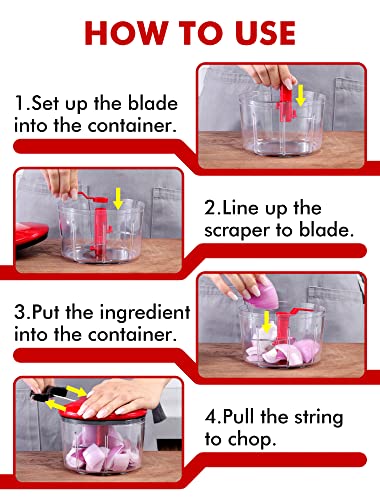 HOW TO USE

1.Set up the blade into the container.

2.Line up the scraper to blade.

3.Put the ingredient into the container.

4.Pull the string to chop.