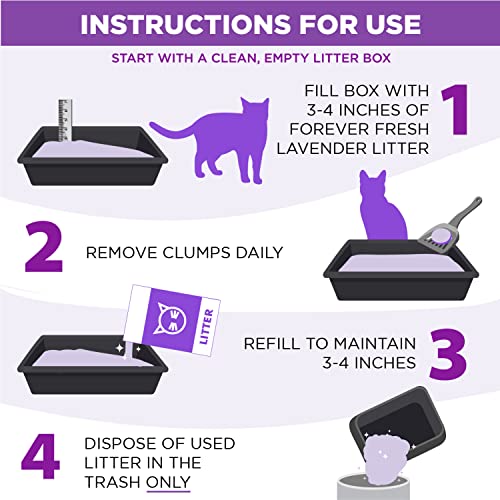 INSTRUCTIONS FOR USE

START WITH A CLEAN, EMPTY LITTER BOX

1 FILL BOX WITH 3-4 INCHES OF FOREVER FRESH LAVENDER LITTER

2 REMOVE CLUMPS DAILY

LITTER

3 REFILL TO MAINTAIN 3-4 INCHES

4 DISPOSE OF USED LITTER IN THE TRASH ONLY