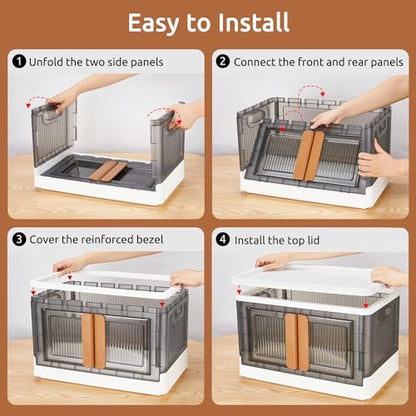 Easy to Install

1 Unfold the two side panels

2 Connect the front and rear panels

3 Cover the reinforced bezel

4 Install the top lid