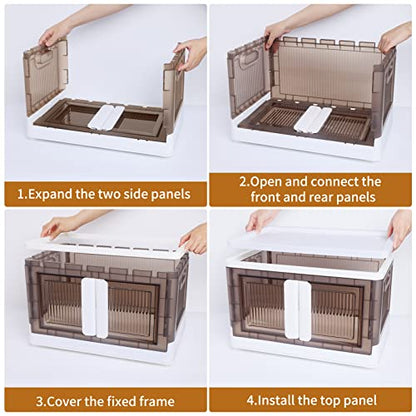 1.Expand the two side panels

2.Open and connect the front and rear panels

3.Cover the fixed frame

4.Install the top panel