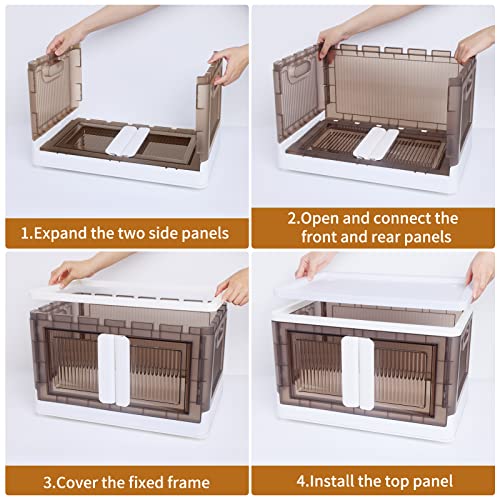 1.Expand the two side panels

2.Open and connect the front and rear panels

3.Cover the fixed frame

4.Install the top panel