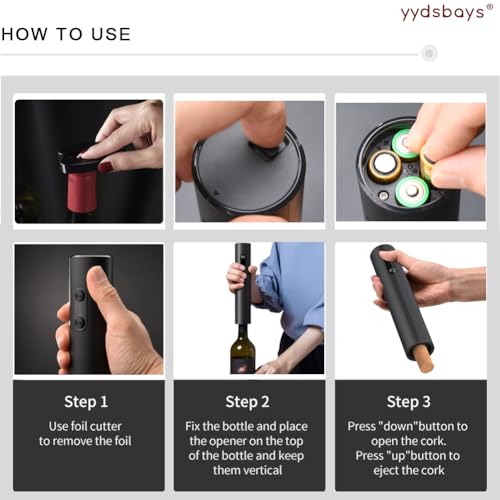 yydsbays®

HOW TO USE

Step 1
Use foil cutter to remove the foil

Step 2
Fix the bottle and place the opener on the top of the bottle and keep them vertical

Step 3
Press "down"button to open the cork.
Press "up"button to eject the cork