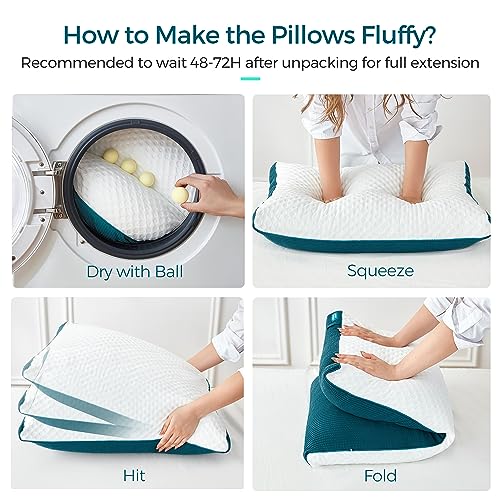 How to Make the Pillows Fluffy?
Recommended to wait 48-72H after unpacking for full extension

Dry with Ball

Squeeze

Hit

Fold