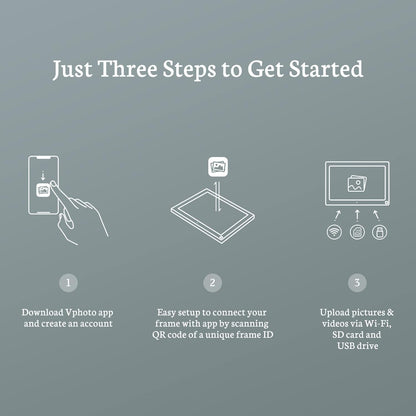 Just Three Steps to Get Started

1

Download Vphoto app and create an account

2

Easy setup to connect your frame with app by scanning QR code of a unique frame ID

3

Upload pictures & videos via Wi-Fi, SD card and USB drive