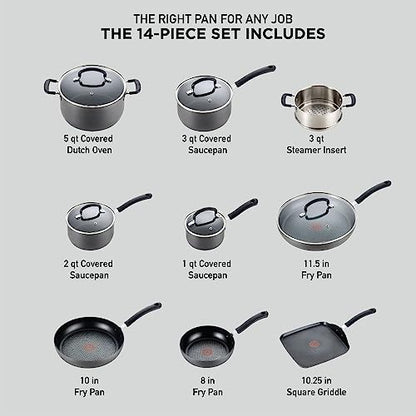 THE RIGHT PAN FOR ANY JOB
THE 14-PIECE SET INCLUDES

5 qt Covered
Dutch Oven

3 qt Covered
Saucepan

3 qt
Steamer Insert

2 qt Covered
Saucepan

1 qt Covered
Saucepan

11.5 in
Fry Pan

10 in
Fry Pan

8 in
Fry Pan

10.25 in
Square Griddle