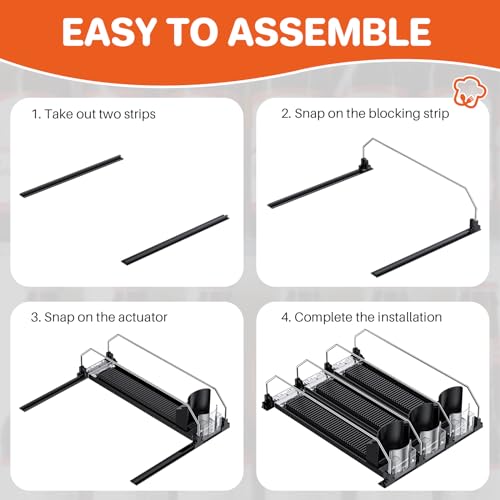 EASY TO ASSEMBLE

1. Take out two strips

2. Snap on the blocking strip

3. Snap on the actuator

4. Complete the installation