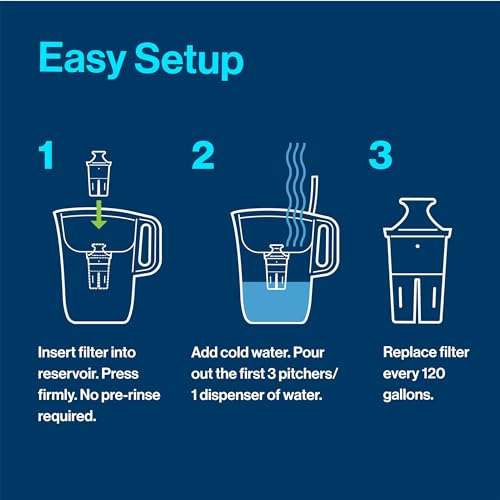 Easy Setup

1

Insert filter into reservoir. Press firmly. No pre-rinse required.

2

Add cold water. Pour out the first 3 pitchers/ 1 dispenser of water.

3

Replace filter every 120 gallons.