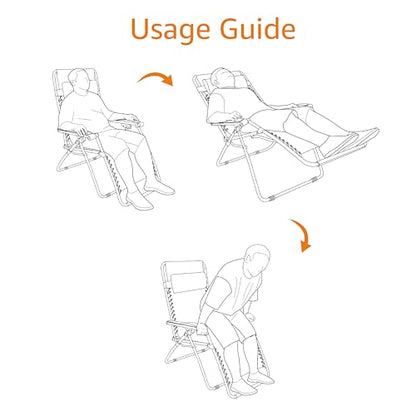 Usage Guide