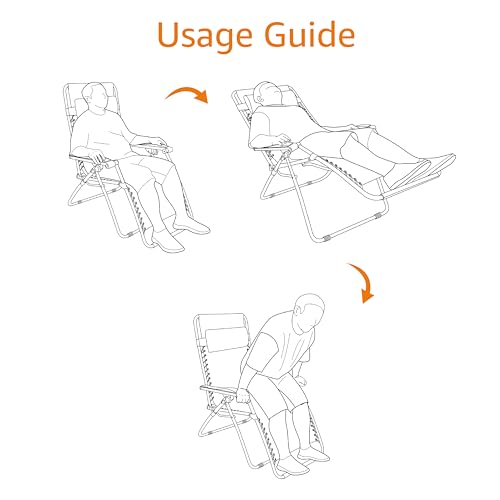 Usage Guide