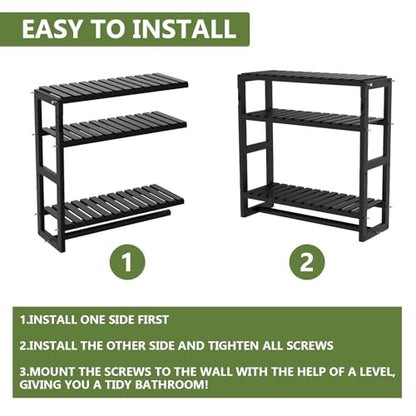 EASY TO INSTALL

1

2

1.INSTALL ONE SIDE FIRST

2.INSTALL THE OTHER SIDE AND TIGHTEN ALL SCREWS

3.MOUNT THE SCREWS TO THE WALL WITH THE HELP OF A LEVEL, GIVING YOU A TIDY BATHROOM!