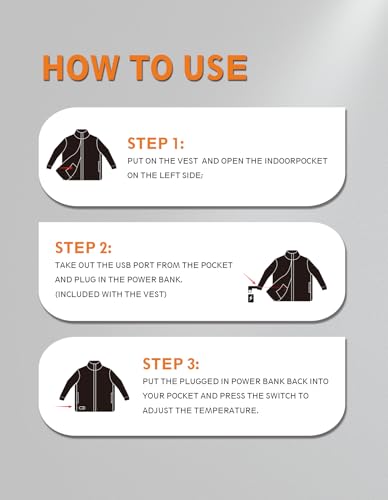 HOW TO USE

STEP 1:
PUT ON THE VEST AND OPEN THE INDOORPOCKET ON THE LEFT SIDE;

STEP 2:
TAKE OUT THE USB PORT FROM THE POCKET AND PLUG IN THE POWER BANK. (INCLUDED WITH THE VEST)

STEP 3:
PUT THE PLUGGED IN POWER BANK BACK INTO YOUR POCKET AND PRESS THE SWITCH TO ADJUST THE TEMPERATURE.