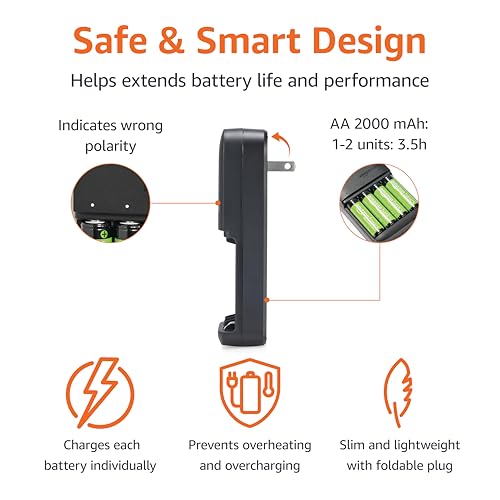 Safe & Smart Design

Helps extends battery life and performance

Indicates wrong polarity

AA 2000 mAh:
1-2 units: 3.5h

Charges each battery individually

Prevents overheating and overcharging

Slim and lightweight with foldable plug