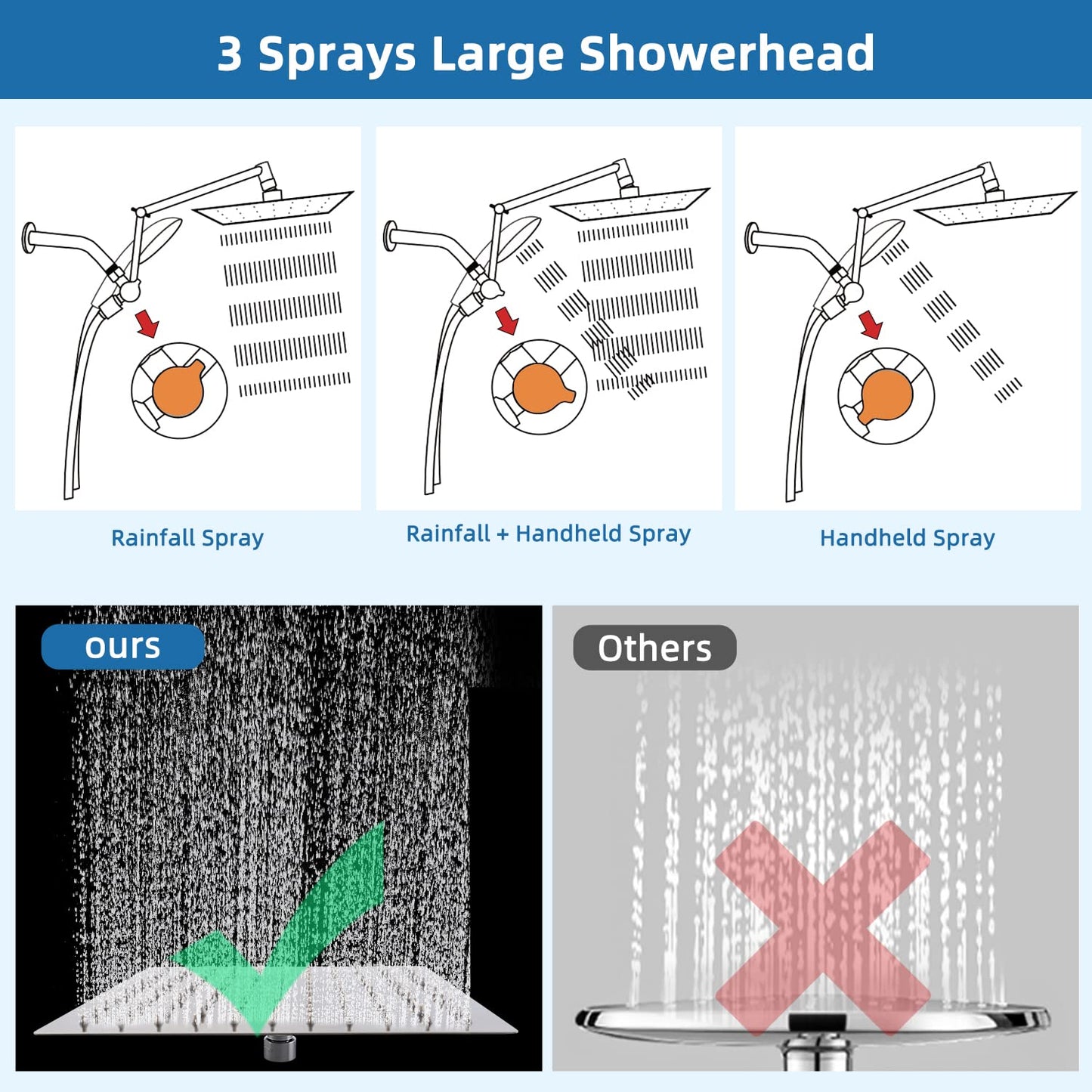 3 Sprays Large Showerhead

Rainfall Spray

Rainfall + Handheld Spray

Handheld Spray

ours

Others