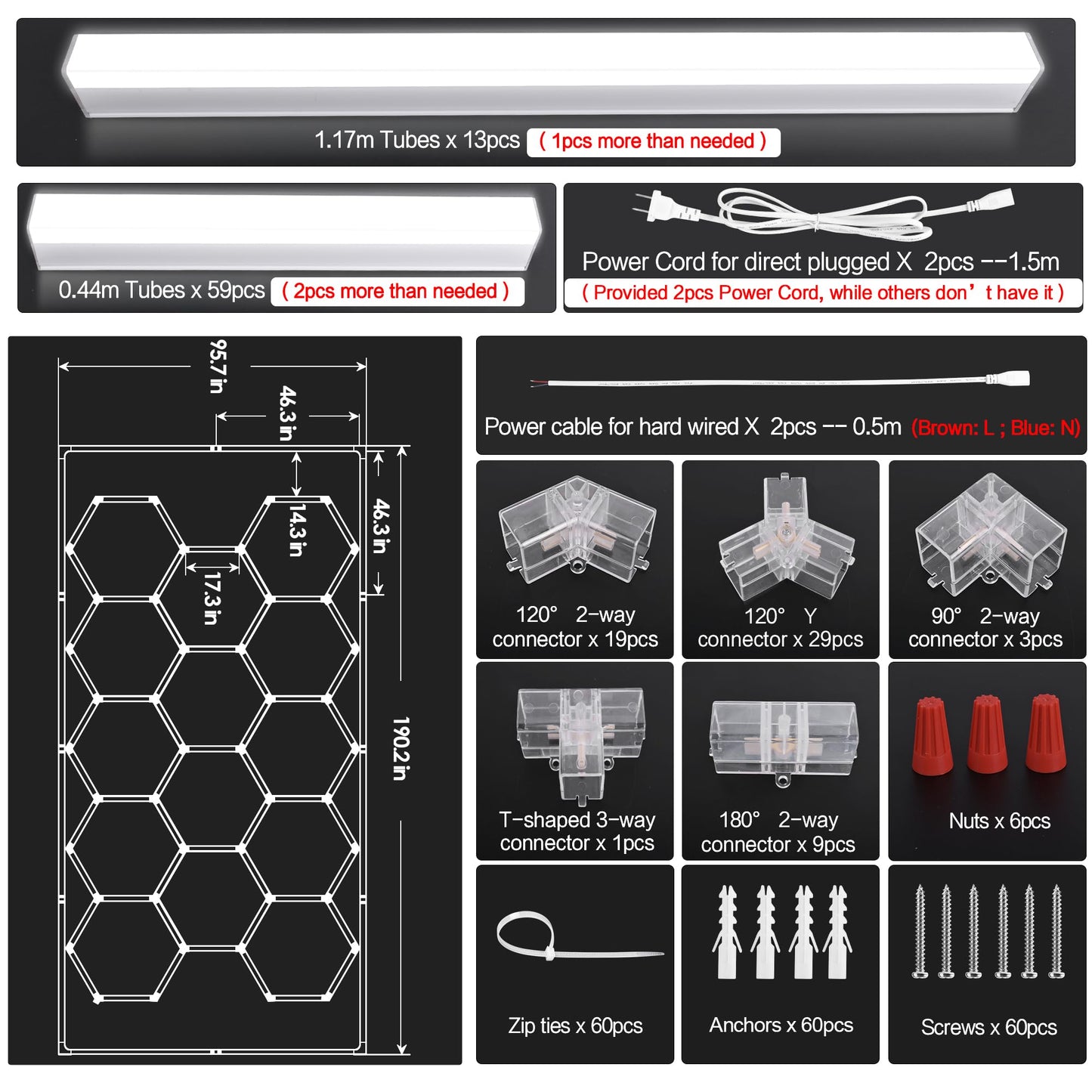 1.17m Tubes x 13pcs ( 1pcs more than needed )

0.44m Tubes x 59pcs ( 2pcs more than needed )

Power Cord for direct plugged X 2pcs --1.5m
( Provided 2pcs Power Cord, while others don't have it )

95.7 in
46.3 in
14.3 in
46.3 in
17.3 in
190.2 in

Power cable for hard wired X 2pcs -- 0.5m (Brown: L ; Blue: N)

120° 2-way connector x 19pcs

120° Y connector x 29pcs

90° 2-way connector x 3pcs

T-shaped 3-way connector x 1pcs

180° 2-way connector x 9pcs

Nuts x 6pcs

Zip ties x 60pcs

Anchors x 60pcs

Screws x 60pcs