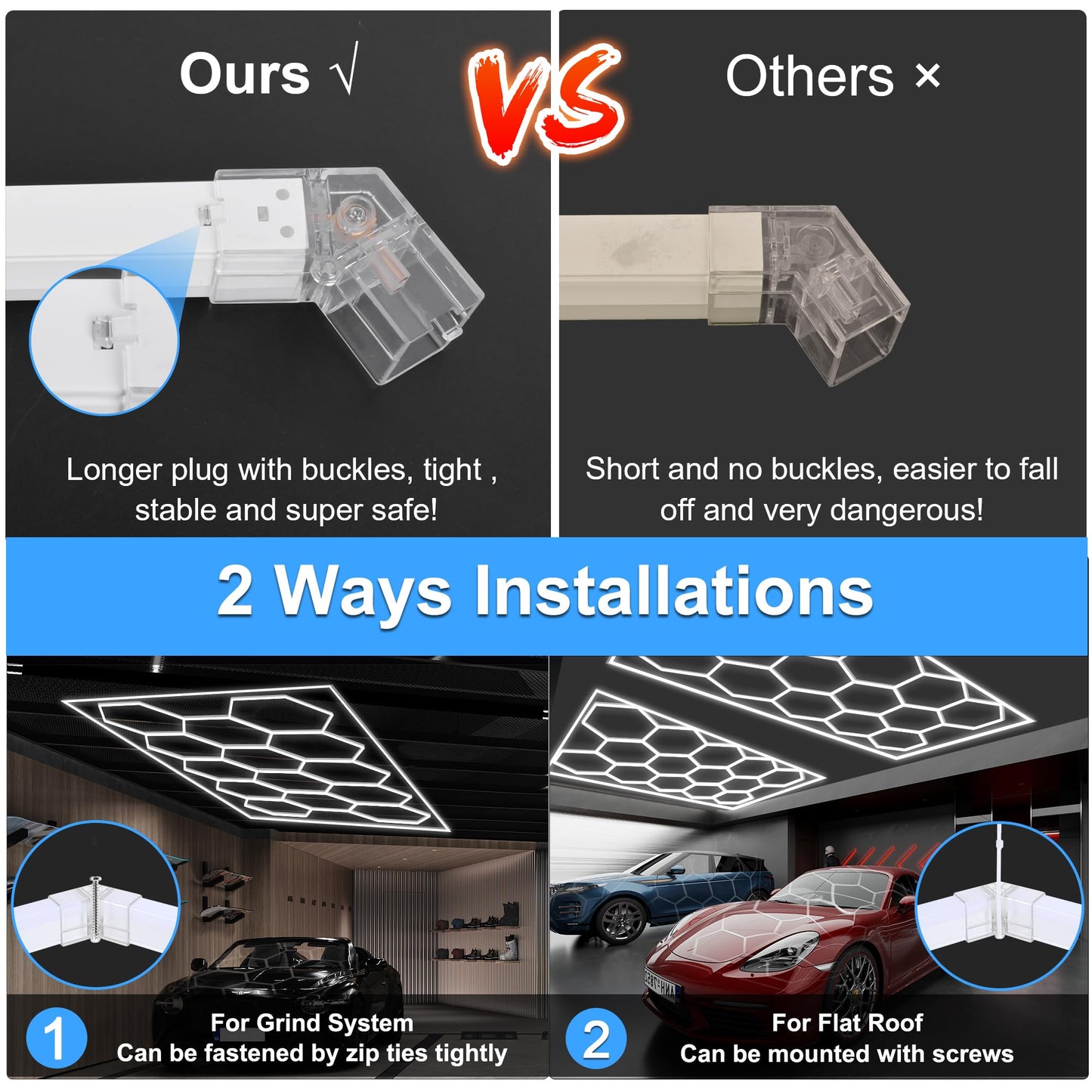 Ours √

VS

Others ×

Longer plug with buckles, tight , stable and super safe!

Short and no buckles, easier to fall off and very dangerous!

2 Ways Installations

1

For Grind System
Can be fastened by zip ties tightly

2

For Flat Roof
Can be mounted with screws