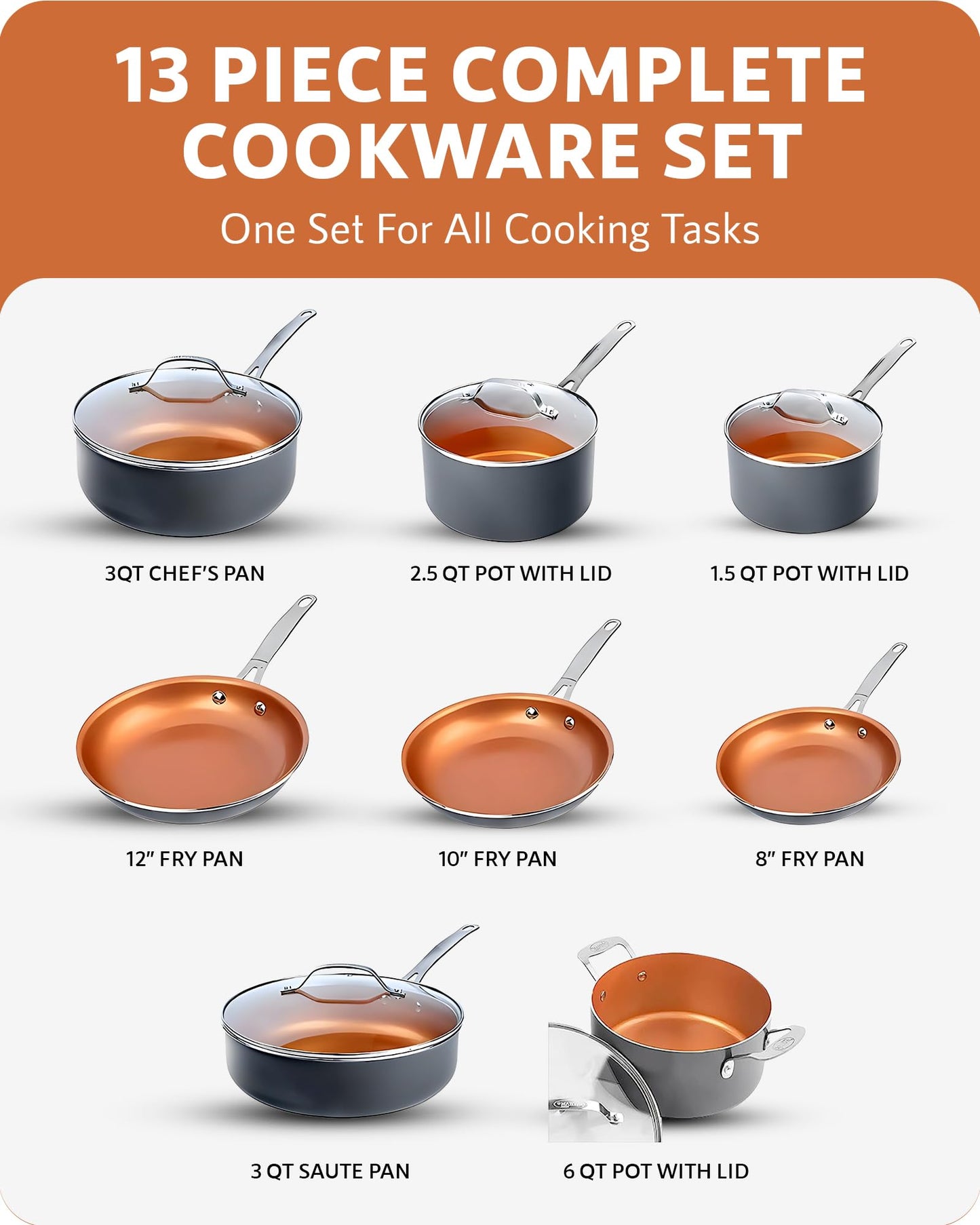 13 PIECE COMPLETE COOKWARE SET

One Set For All Cooking Tasks

3QT CHEF'S PAN

2.5 QT POT WITH LID

1.5 QT POT WITH LID

12" FRY PAN

10" FRY PAN

8" FRY PAN

3 QT SAUTE PAN

6 QT POT WITH LID