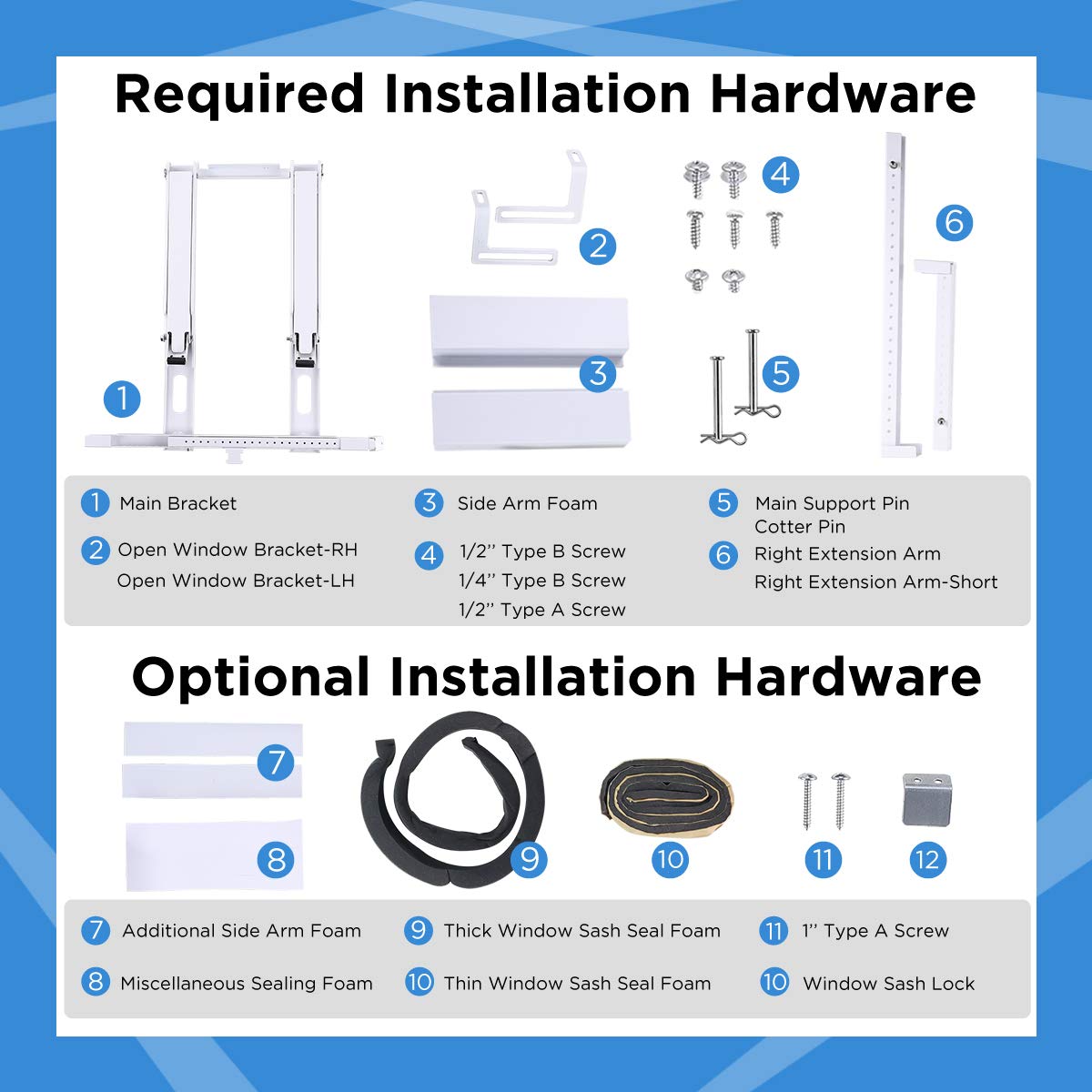 Required Installation Hardware

1
2
3
4
5
6

1 Main Bracket
2 Open Window Bracket-RH
Open Window Bracket-LH
3 Side Arm Foam
4 1/2'' Type B Screw
1/4'' Type B Screw
1/2'' Type A Screw
5 Main Support Pin
Cotter Pin
6 Right Extension Arm
Right Extension Arm-Short

Optional Installation Hardware

7
8
9
10
11
12

7 Additional Side Arm Foam
8 Miscellaneous Sealing Foam
9 Thick Window Sash Seal Foam
10 Thin Window Sash Seal Foam
11 1'' Type A Screw
10 Window Sash Lock