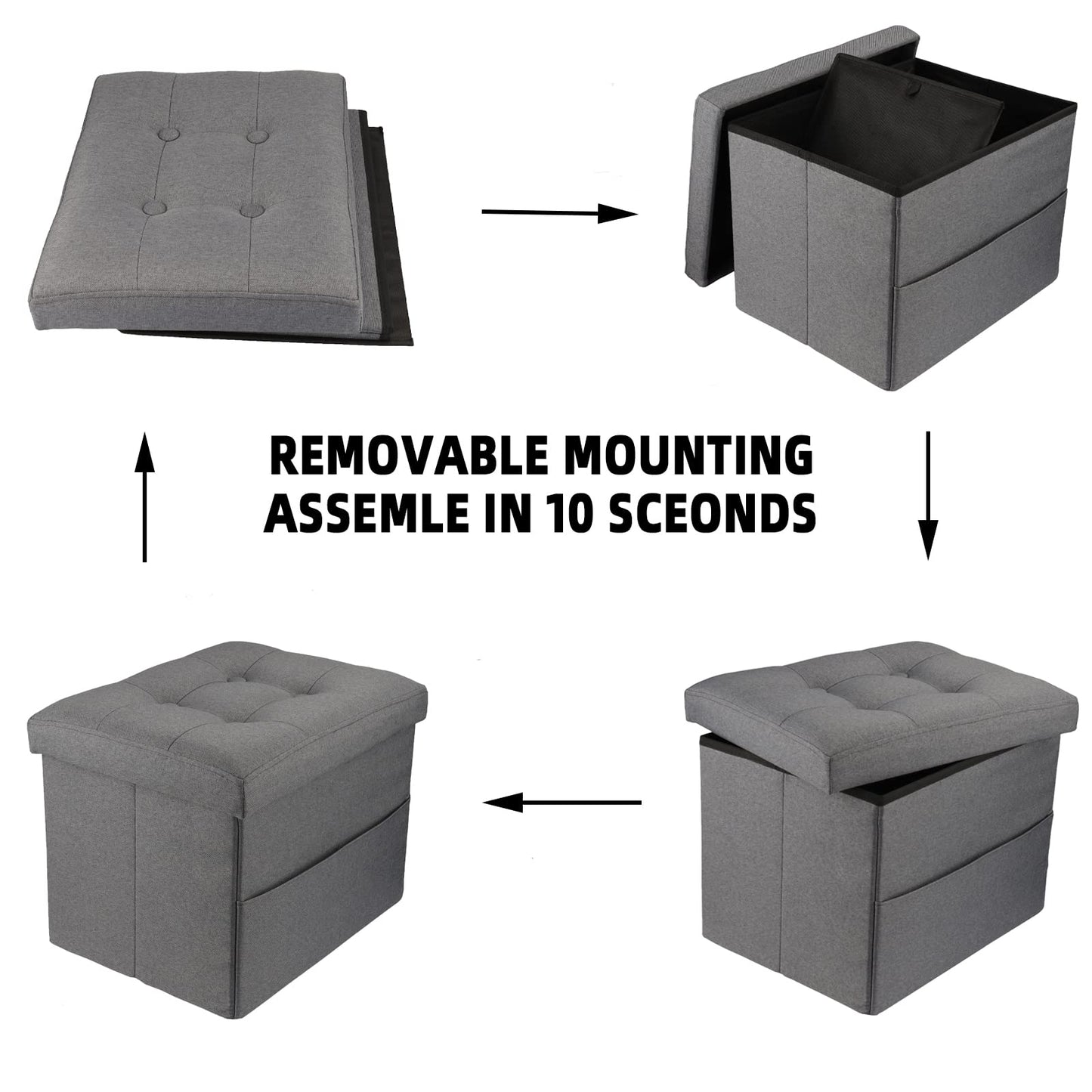 REMOVABLE MOUNTING
ASSEMLE IN 10 SCEONDS